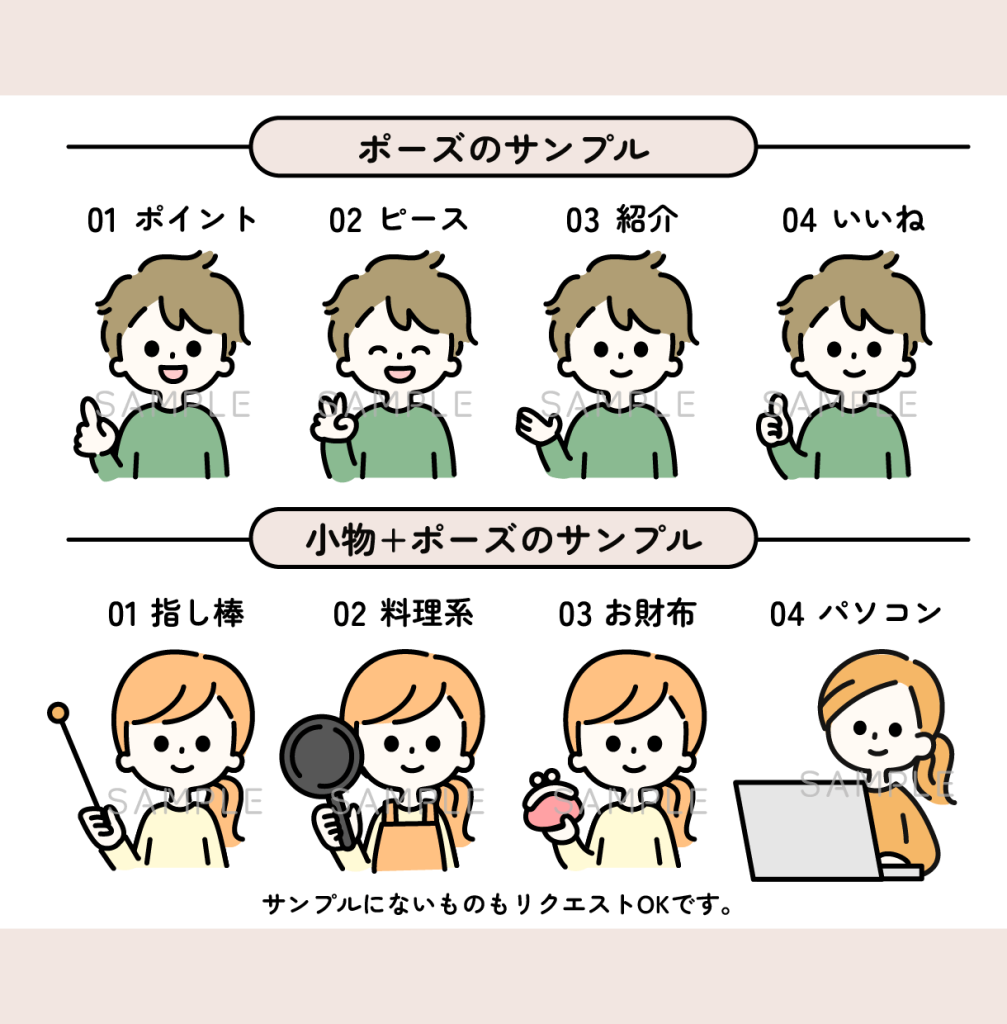 ポーズのサンプル

01 ポイント

02 ピース

03 紹介

04 いいね

SAMPLE SAMPLE SAMPLE SAMPLE

小物＋ポーズのサンプル

01 指し棒

02 料理系

03 お財布

04 パソコン

SAMPLE SAMPLE SAMPLE SAMPLE

サンプルにないものもリクエストOKです。